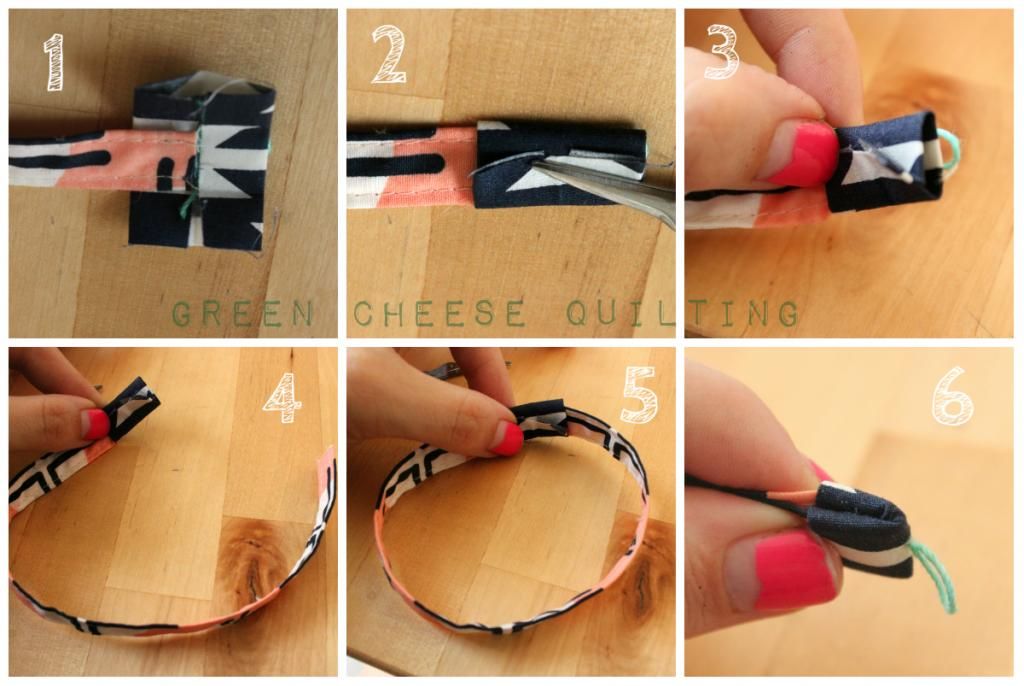 1

2

3

GREEN CHEESE QUILTING

4

5

6