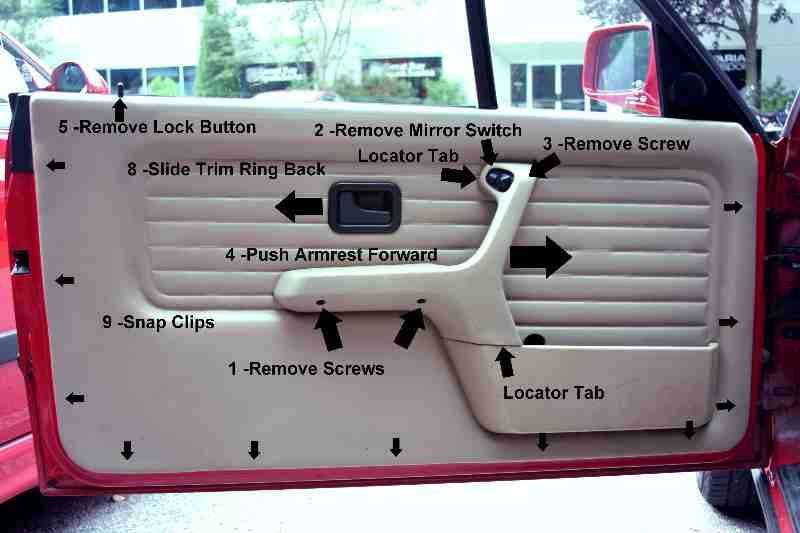 5 -Remove Lock Button

2 -Remove Mirror Switch

Locator Tab

3 -Remove Screw

8 -Slide Trim Ring Back

4 -Push Armrest Forward

9 -Snap Clips

1 -Remove Screws

Locator Tab