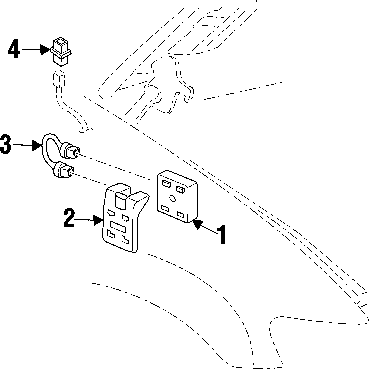 4
3
2
1